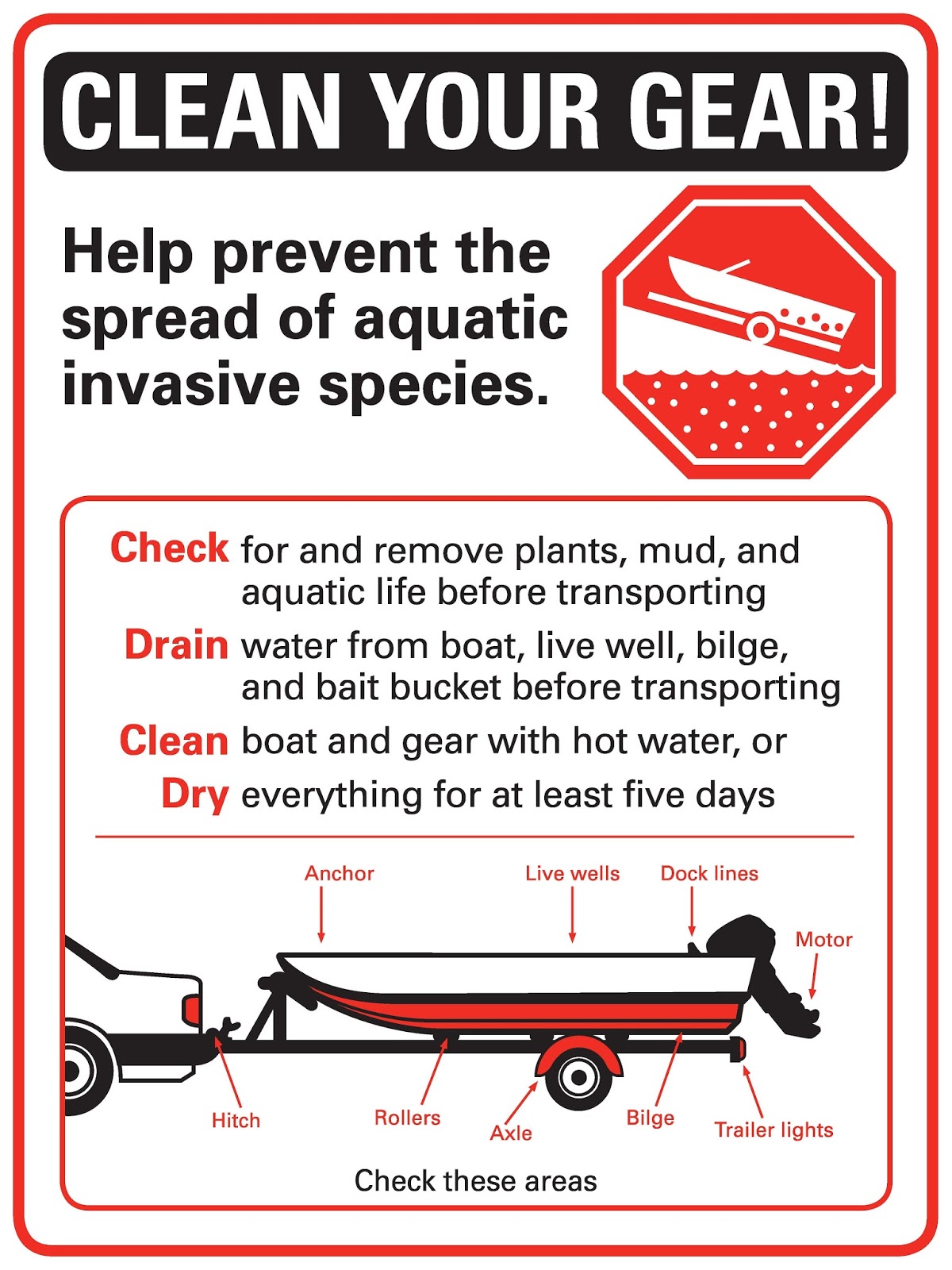 CLEAN YOUR GEAR!

Help prevent the spread of aquatic invasive species.

Check for and remove plants, mud, and aquatic life before transporting

Drain water from boat, live well, bilge, and bait bucket before transporting

Clean boat and gear with hot water, or

Dry everything for at least five days

Anchor

Live wells

Dock lines

Motor

Hitch

Rollers

Axle

Bilge

Trailer lights

Check these areas